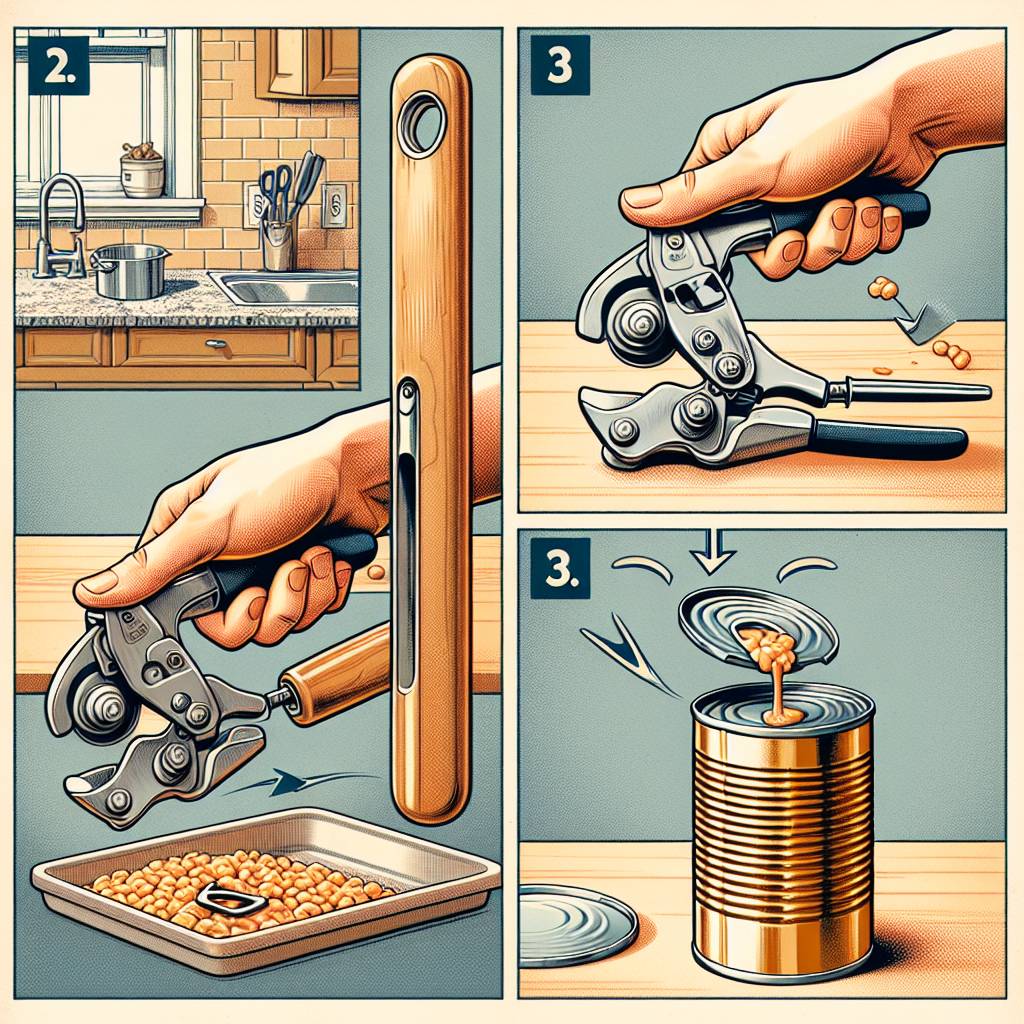 2.

3

3.